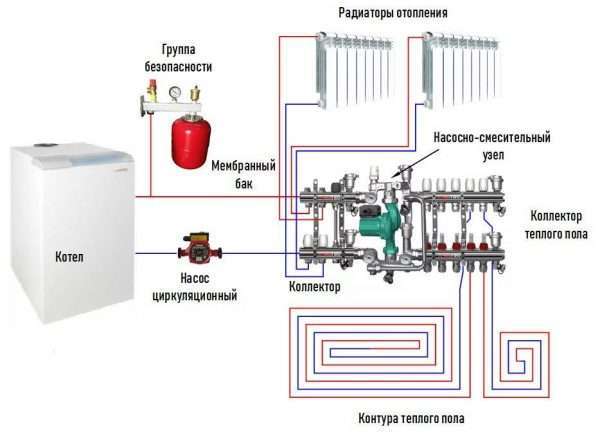 Радиаторы отопления

Группа безопасности

Насосно-смесительный узел

Мембранный бак

Коллектор теплого пола

Котел

Насос циркуляционный

Коллектор

Контура теплого пола