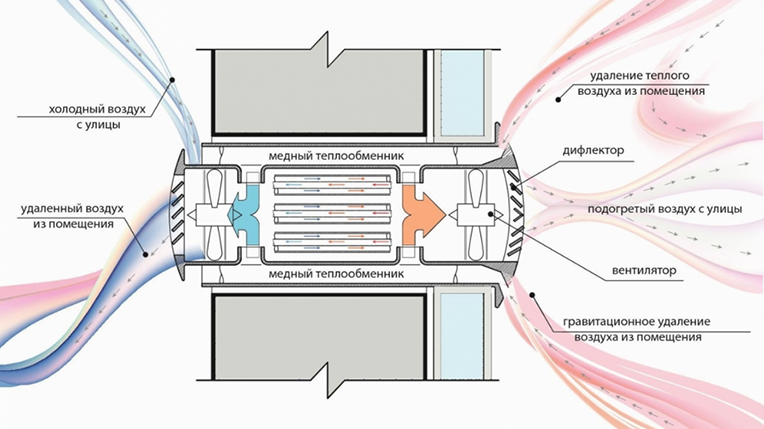 холодный воздух с улицы

удаленный воздух из помещения

медный теплообменник

медный теплообменник

удаление теплого воздуха из помещения

дифлектор

подогретый воздух с улицы

вентилятор

гравитационное удаление воздуха из помещения